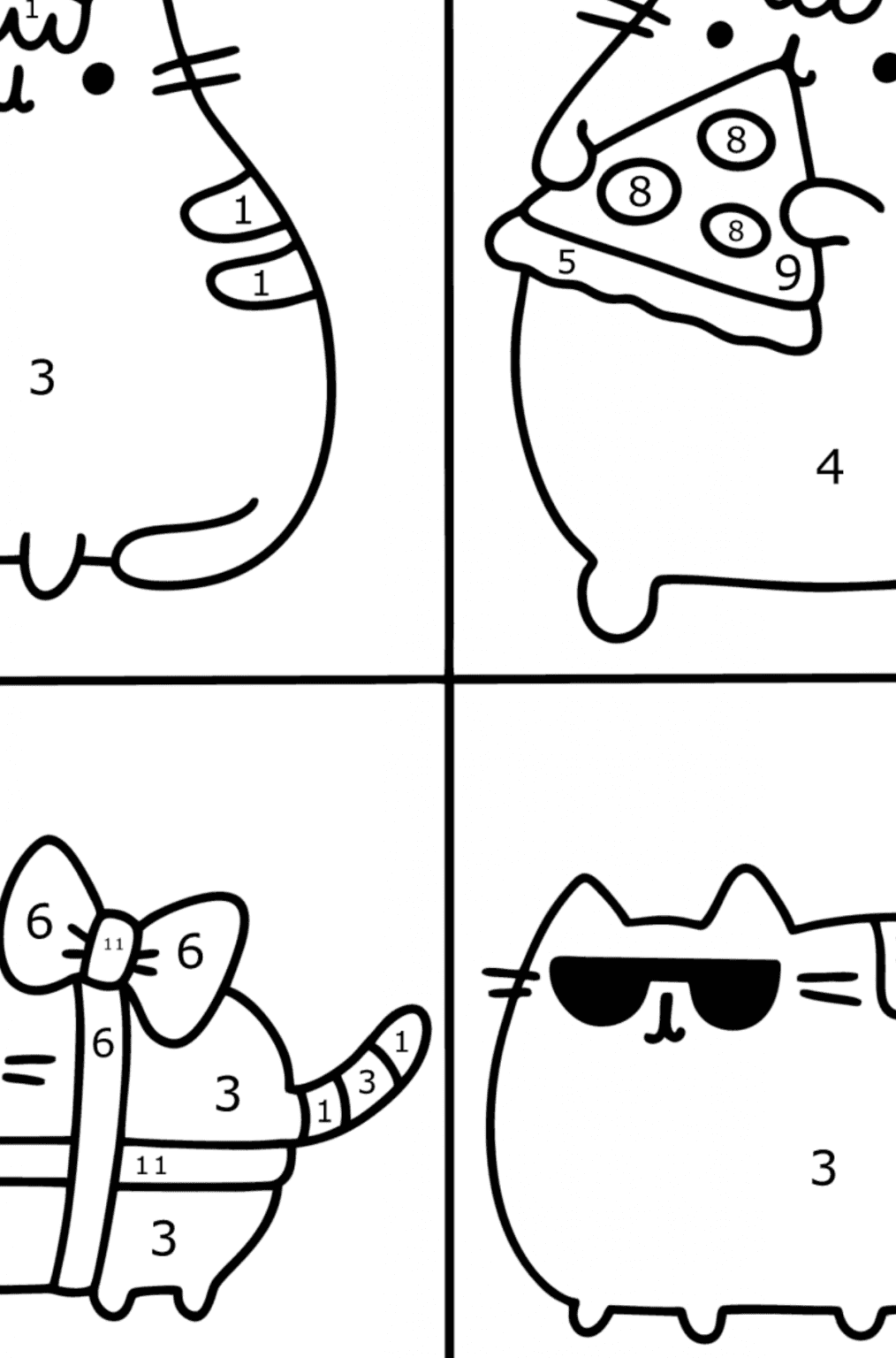 1
1
1
3

8
8
8
5
9
4

6
11
6
6
3
1
3
1
11
3

3