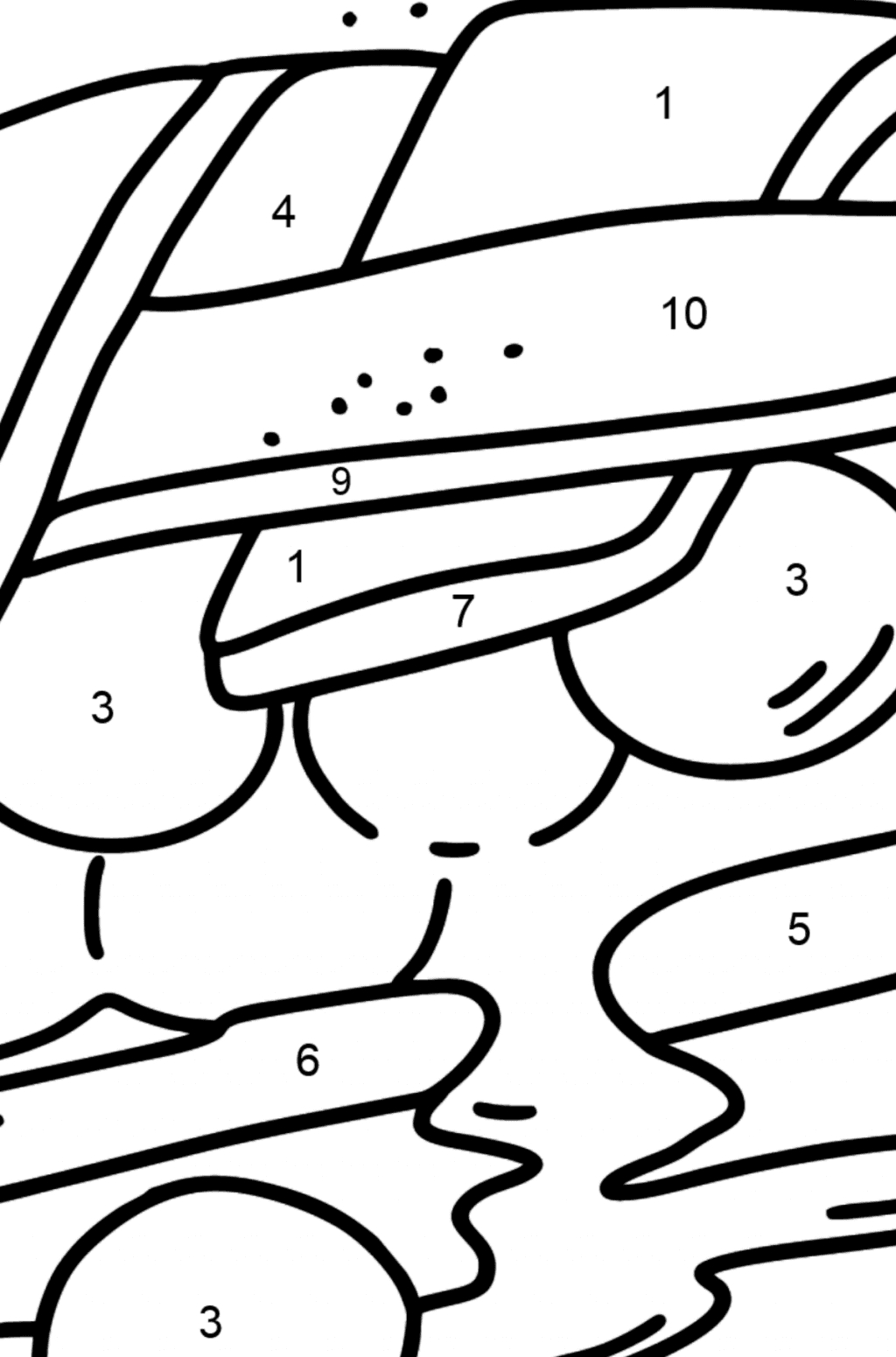 1
4
10
9
1
7
3
3
5
6
3