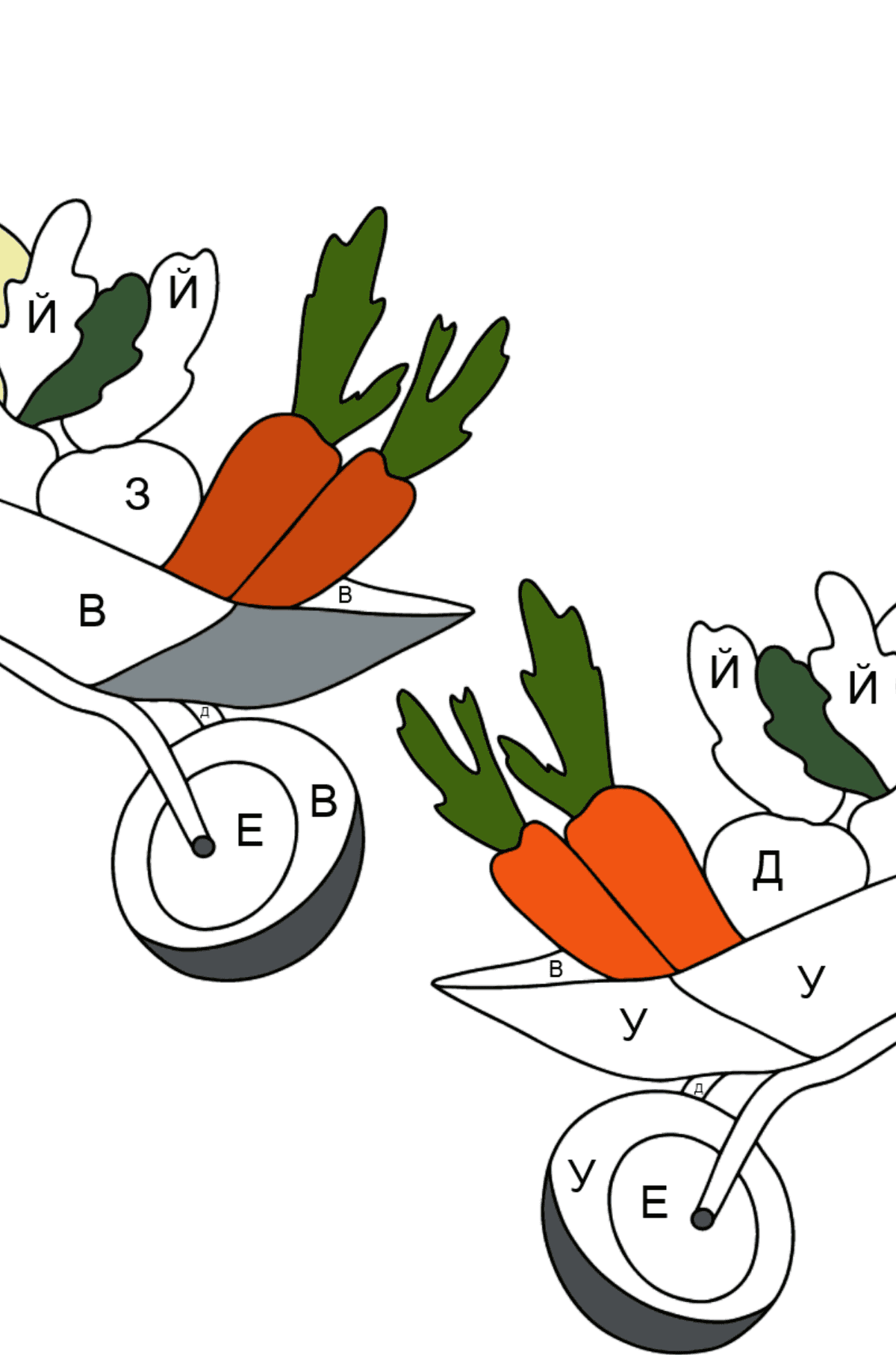 Й
Й
З
В
В
Д
Е
В
Й
Й
Д
В
У
У
Д
У
Е